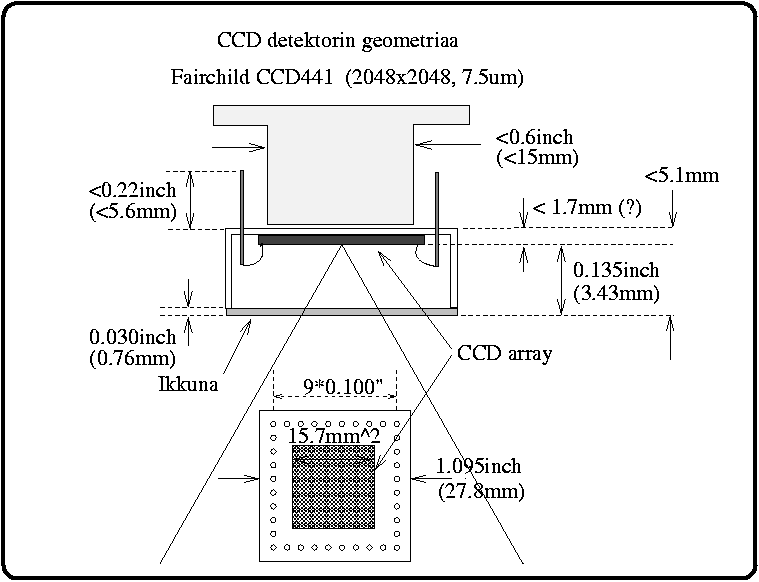 CCD detektorin geometriaa

Fairchild CCD441 (2048x2048, 7.5um)

<0.6inch (<15mm)

<0.22inch (<5.6mm)

<5.1mm

< 1.7mm (?)

0.135inch (3.43mm)

0.030inch (0.76mm)

Ikkuna

CCD array

9*0.100"

15.7mm^2

1.095inch (27.8mm)