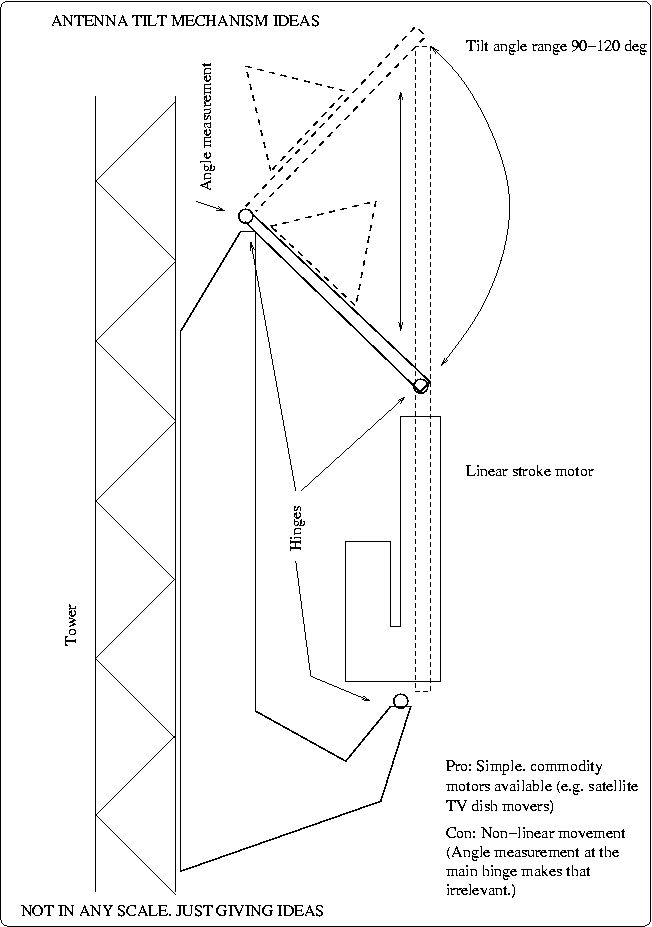 ANTENNA TILT MECHANISM IDEAS

Tilt angle range 90−120 deg

Angle measurement

Linear stroke motor

Hinges

Tower

Pro: Simple. commodity motors available (e.g. satellite TV dish movers)

Con: Non−linear movement (Angle measurement at the main hinge makes that irrelevant.)

NOT IN ANY SCALE. JUST GIVING IDEAS